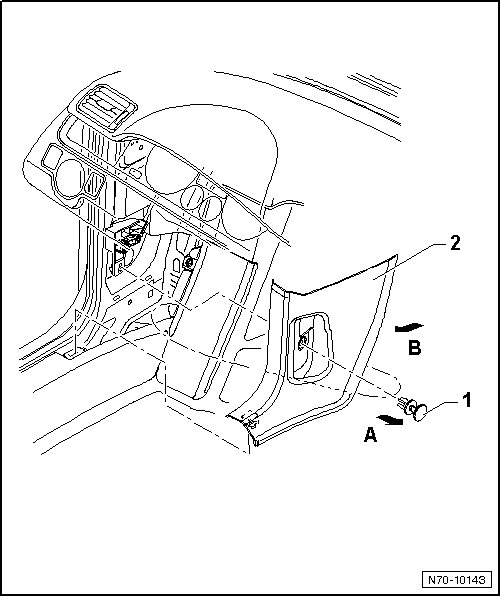 2

B

1

A

N70-10143