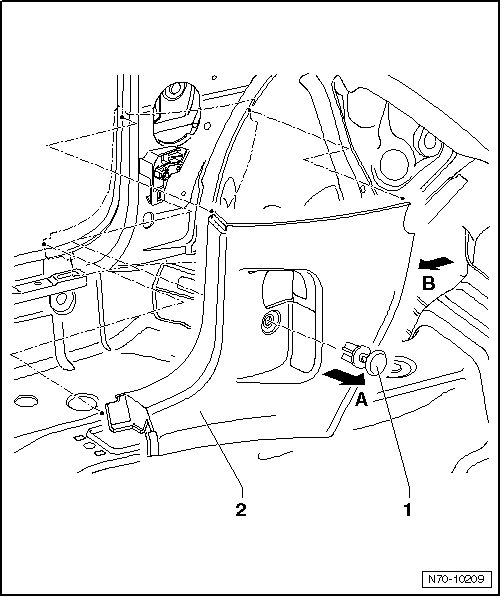 B
A
2
1
N70-10209