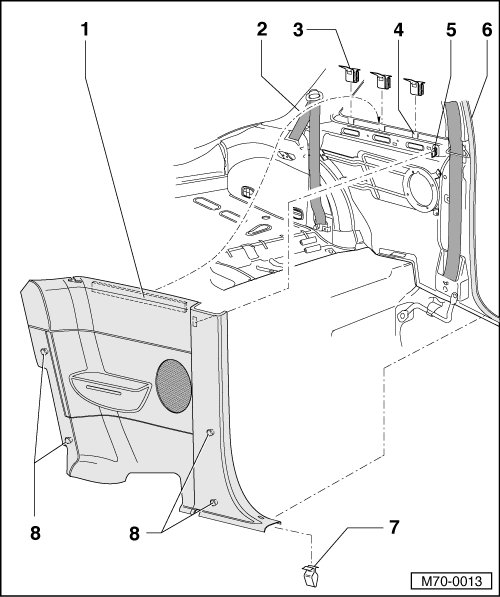 1
2
3
4
5
6
8
8
7
M70-0013