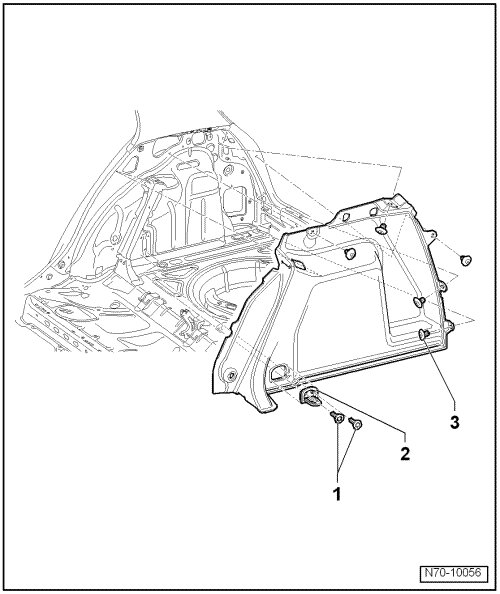 3

2

1

N70-10056