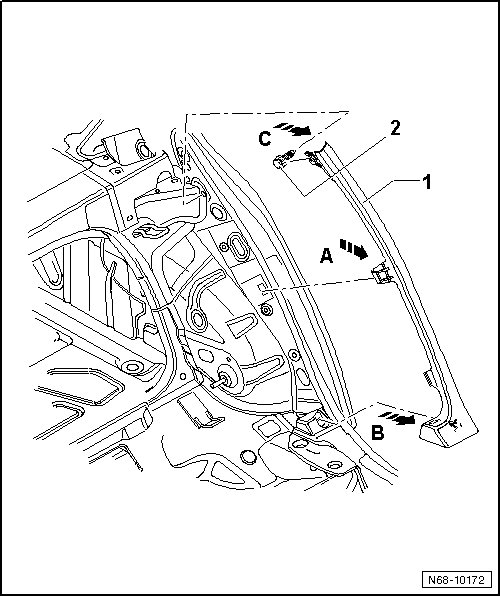 C
2
1
A
B
N68-10172