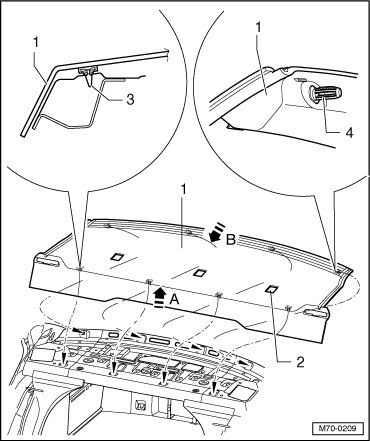 1
3
1
4
1
B
A
2
M70-0209