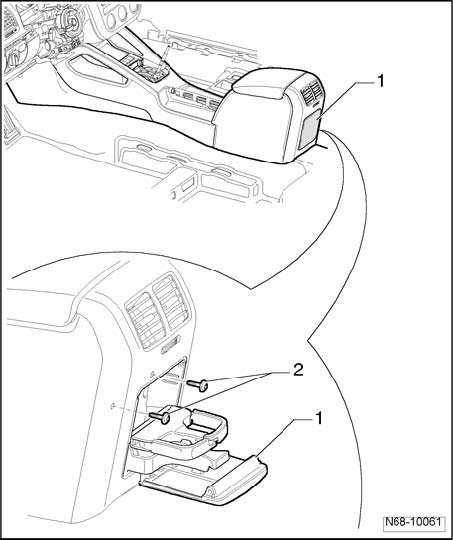 1

2

1

N68-10061