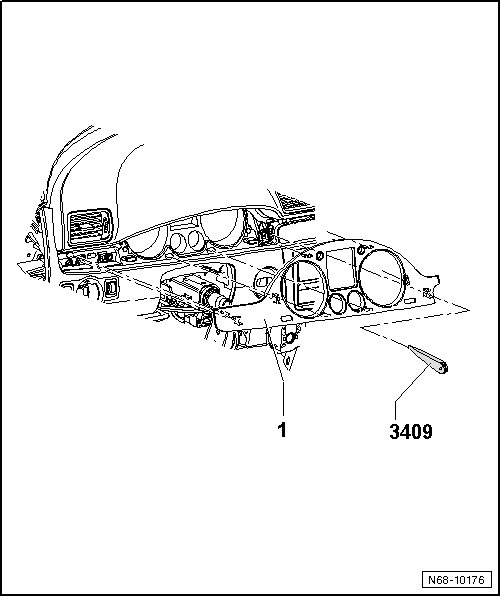 1
3409
N68-10176