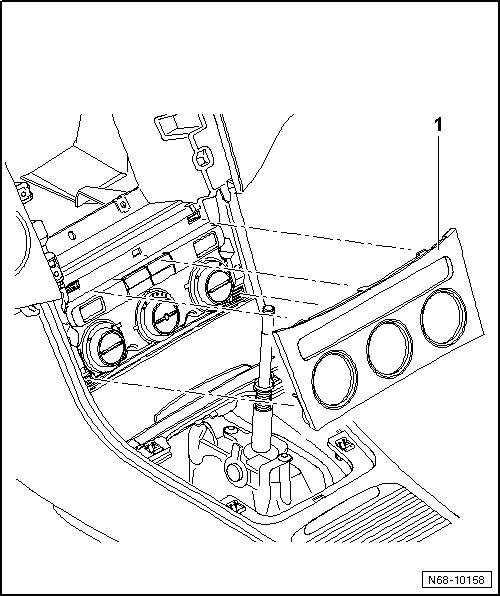 1

N68-10158