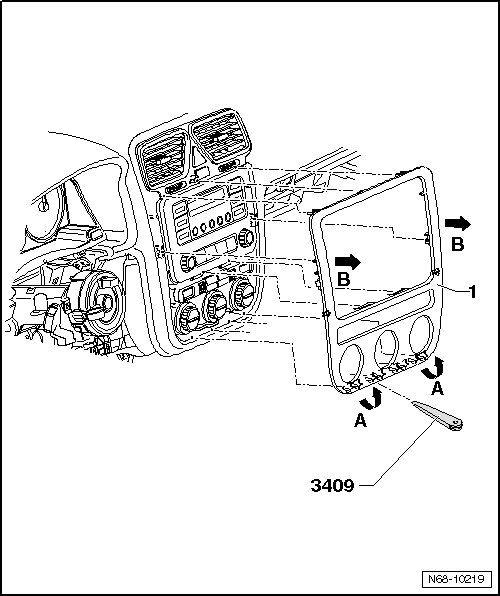 B

B

1

A

A

3409

N68-10219