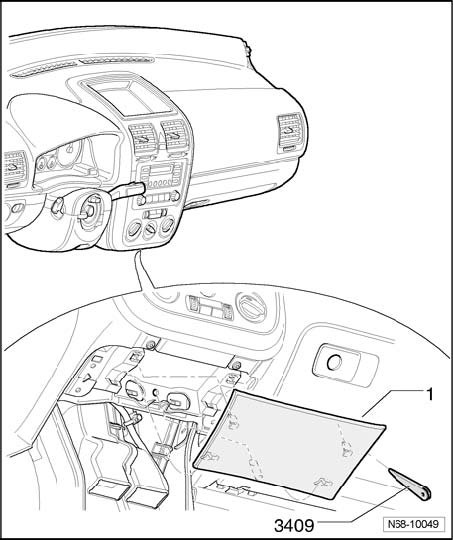 1

3409

N68-10049