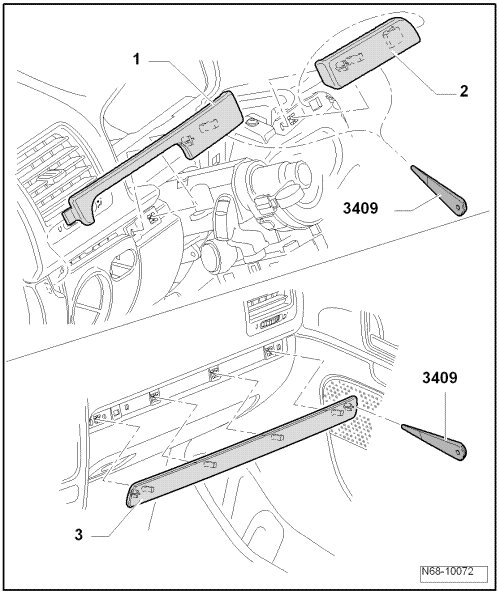 1
2
3409
3409
3
N68-10072