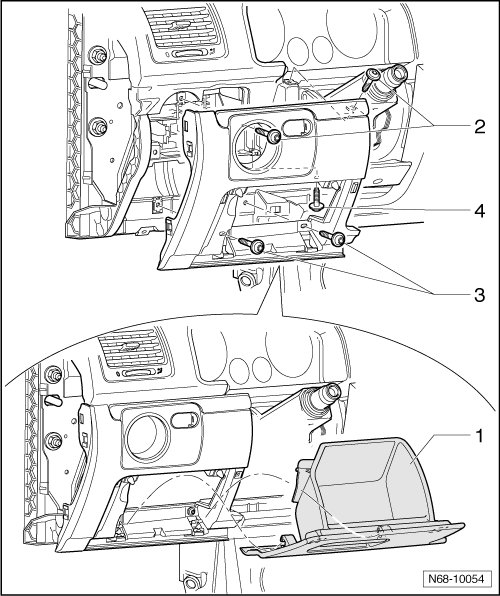 2
4
3
1
N68-10054