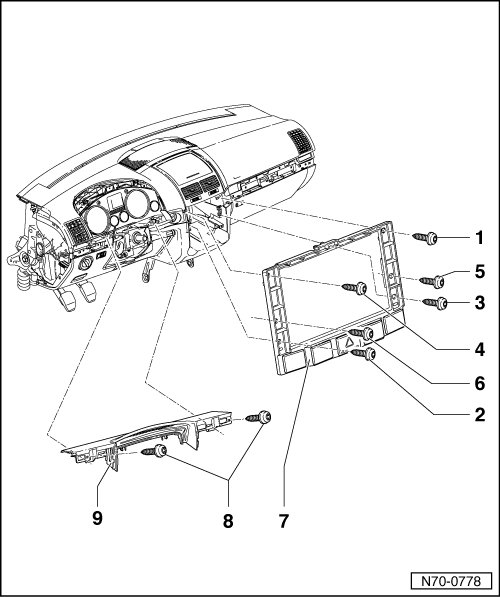 1
5
3
4
6
2
9
8
7
N70-0778