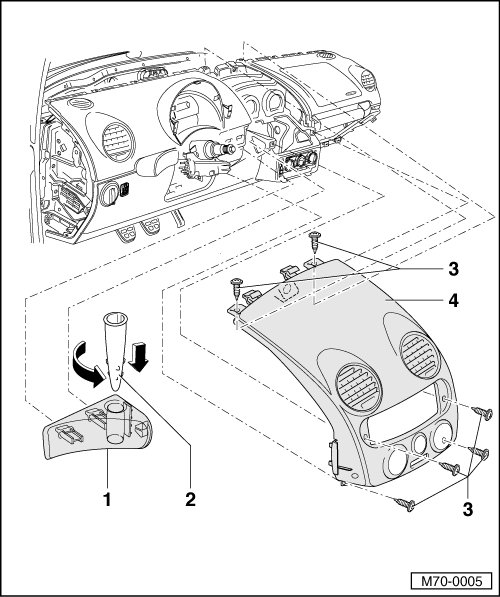 3
4
1
2
3
M70-0005