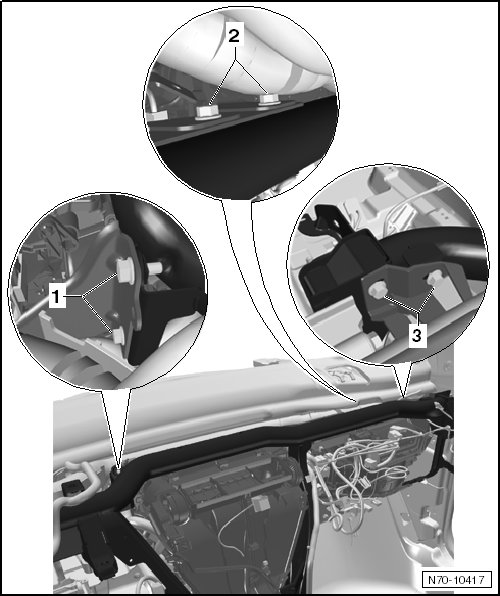 2

1

3

N70-10417