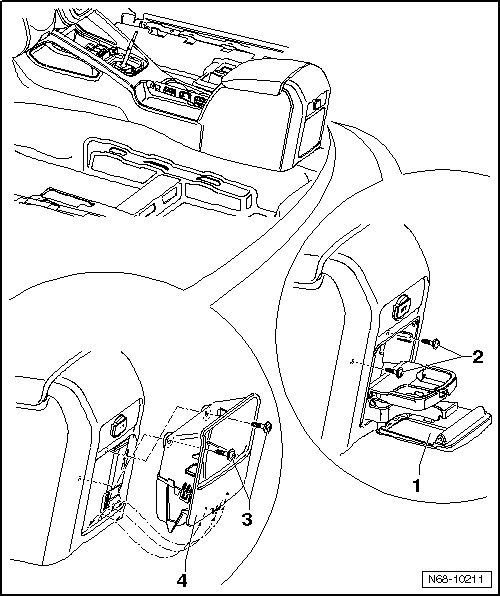 2
1
3
4
N68-10211