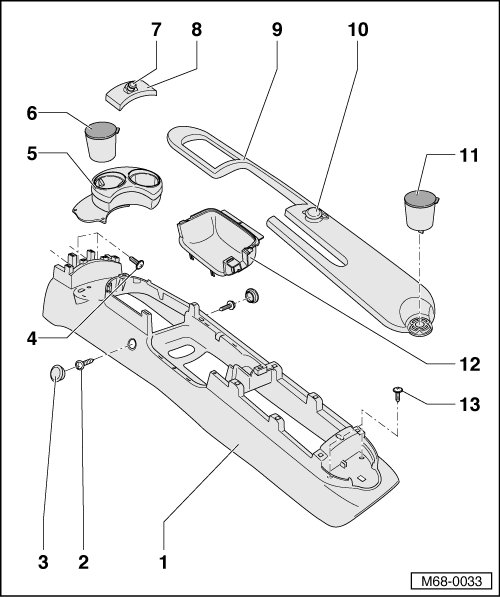 7
8
9
10
6
5
11
4
12
13
3
2
1
M68-0033