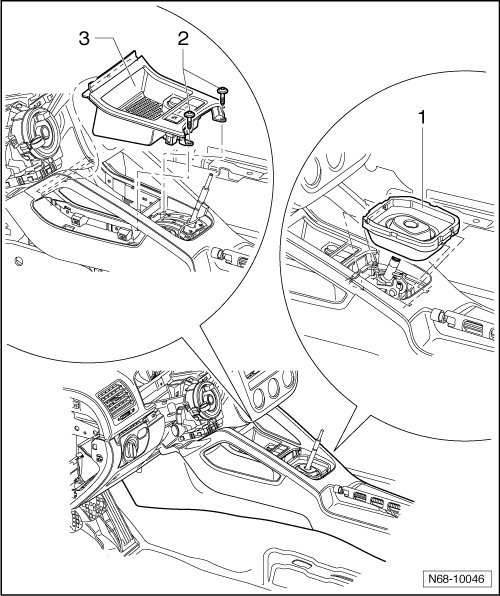 3
2
1
N68-10046