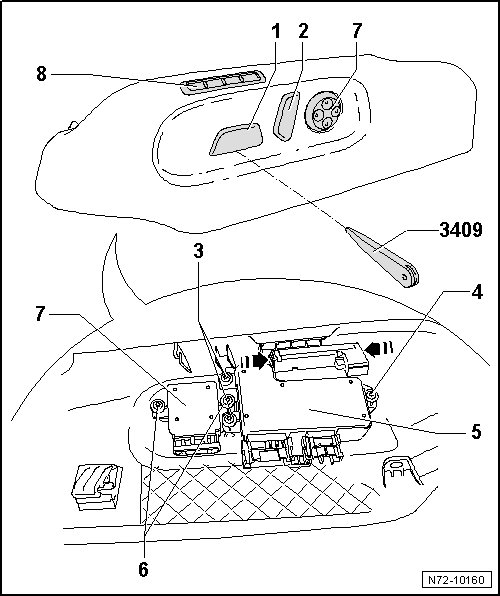 1
2
7
8
3409
3
4
7
5
6
N72-10160