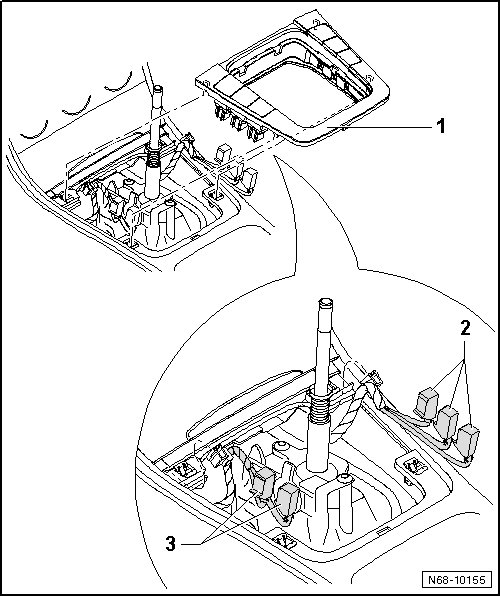 1
2
3
N68-10155