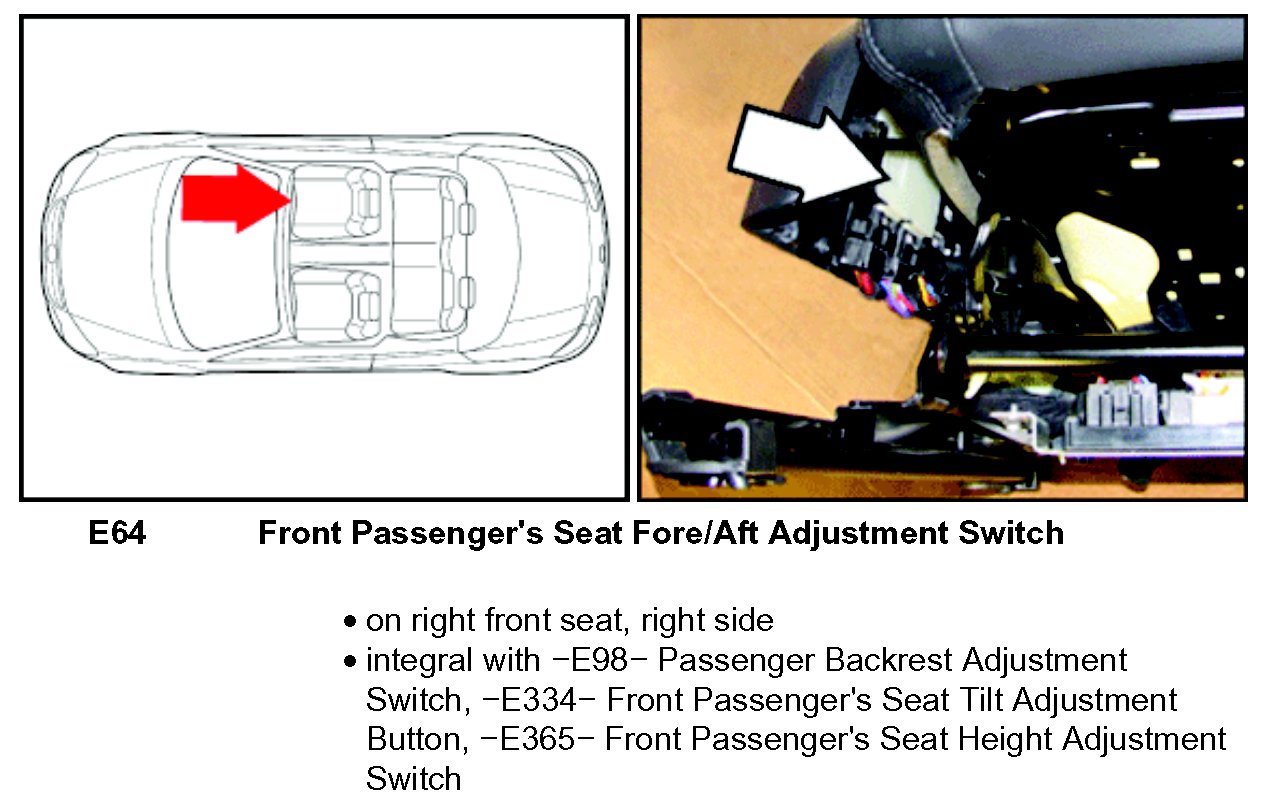 E64 Front Passenger's Seat Fore/Aft Adjustment Switch

• on right front seat, right side
• integral with −E98− Passenger Backrest Adjustment Switch, −E334− Front Passenger's Seat Tilt Adjustment Button, −E365− Front Passenger's Seat Height Adjustment Switch