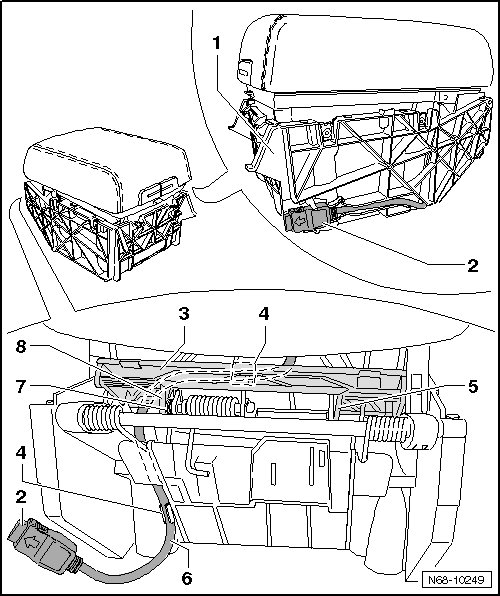 1
2
3
4
8
7
5
4
2
6
N68-10249