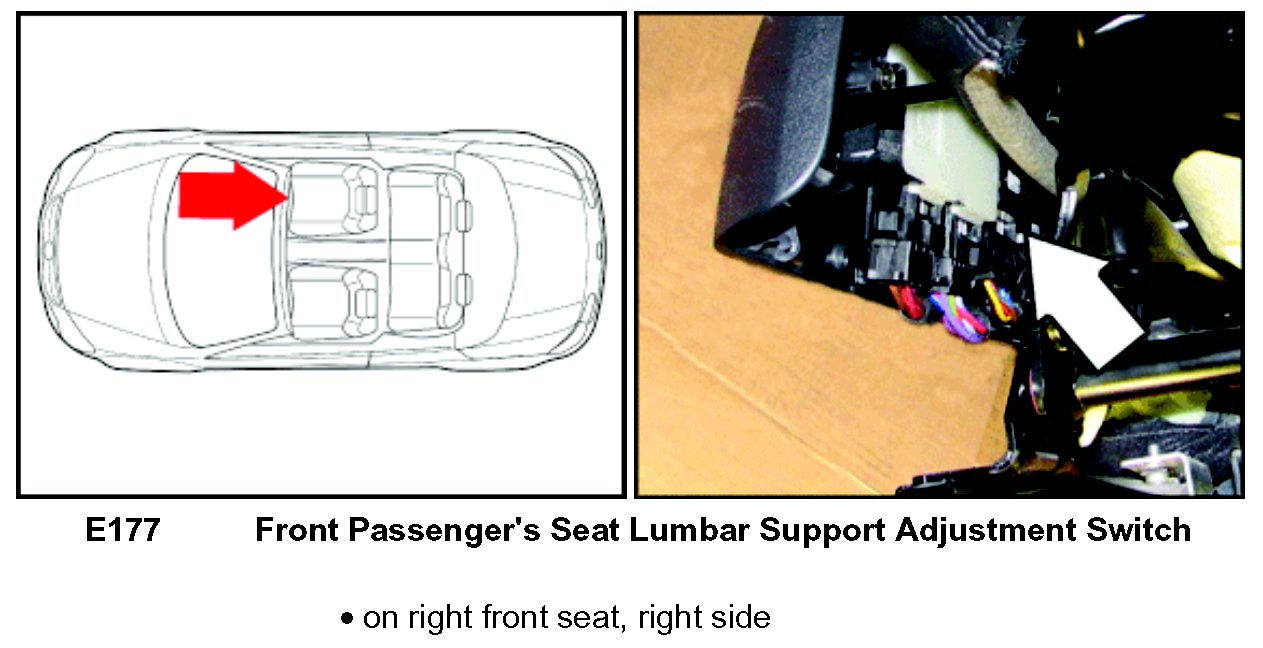 E177 Front Passenger's Seat Lumbar Support Adjustment Switch

• on right front seat, right side