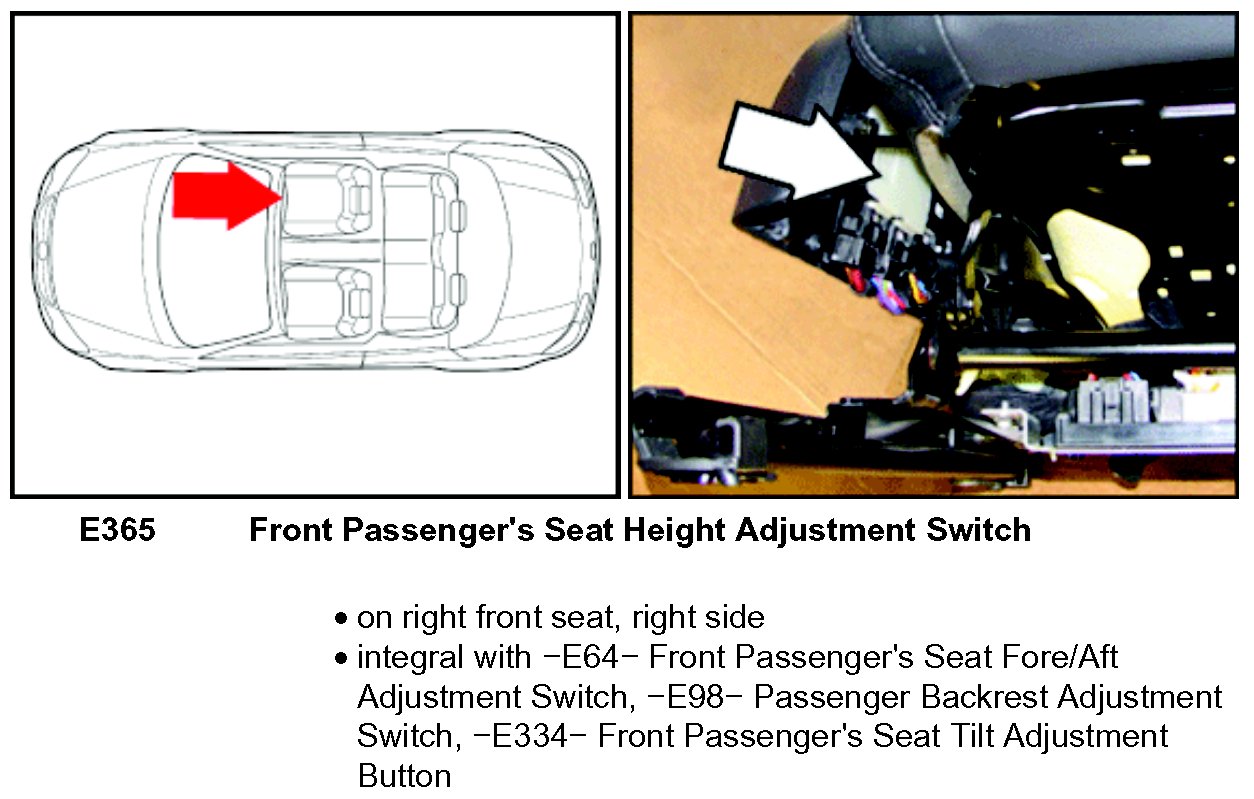 E365 Front Passenger's Seat Height Adjustment Switch

• on right front seat, right side
• integral with −E64− Front Passenger's Seat Fore/Aft Adjustment Switch, −E98− Passenger Backrest Adjustment Switch, −E334− Front Passenger's Seat Tilt Adjustment Button