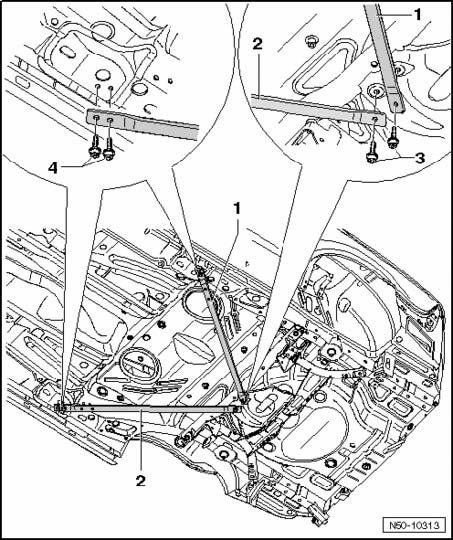 1
2
4
3
1
2
N50-10313