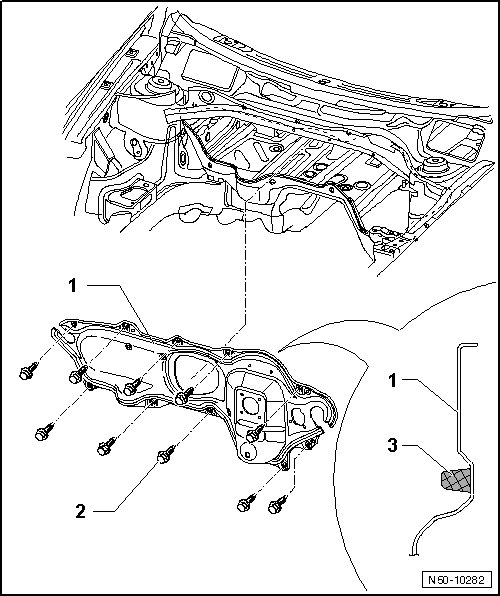 1

2

1

3

N50-10282