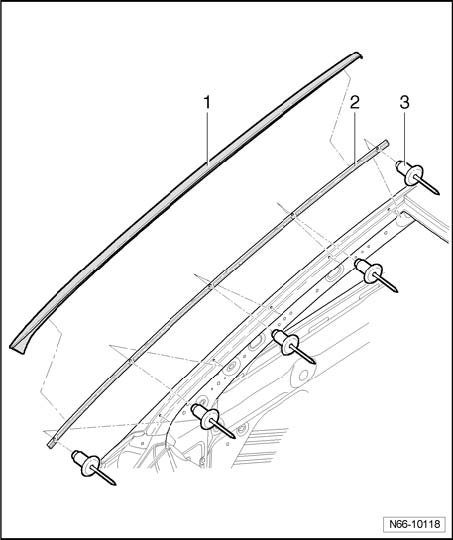 1
2
3
N66-10118