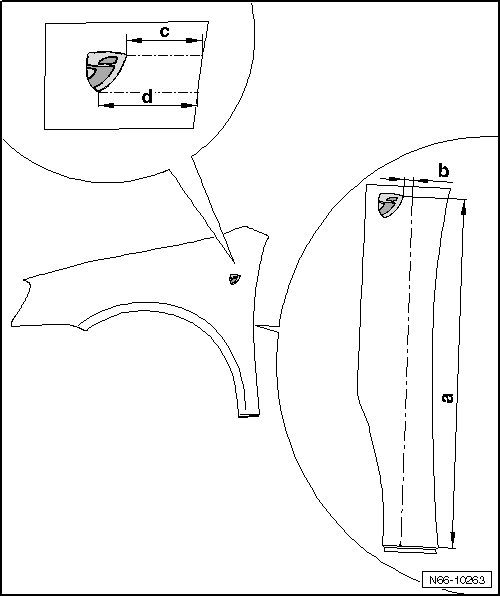 c

d

b

a

N66-10263