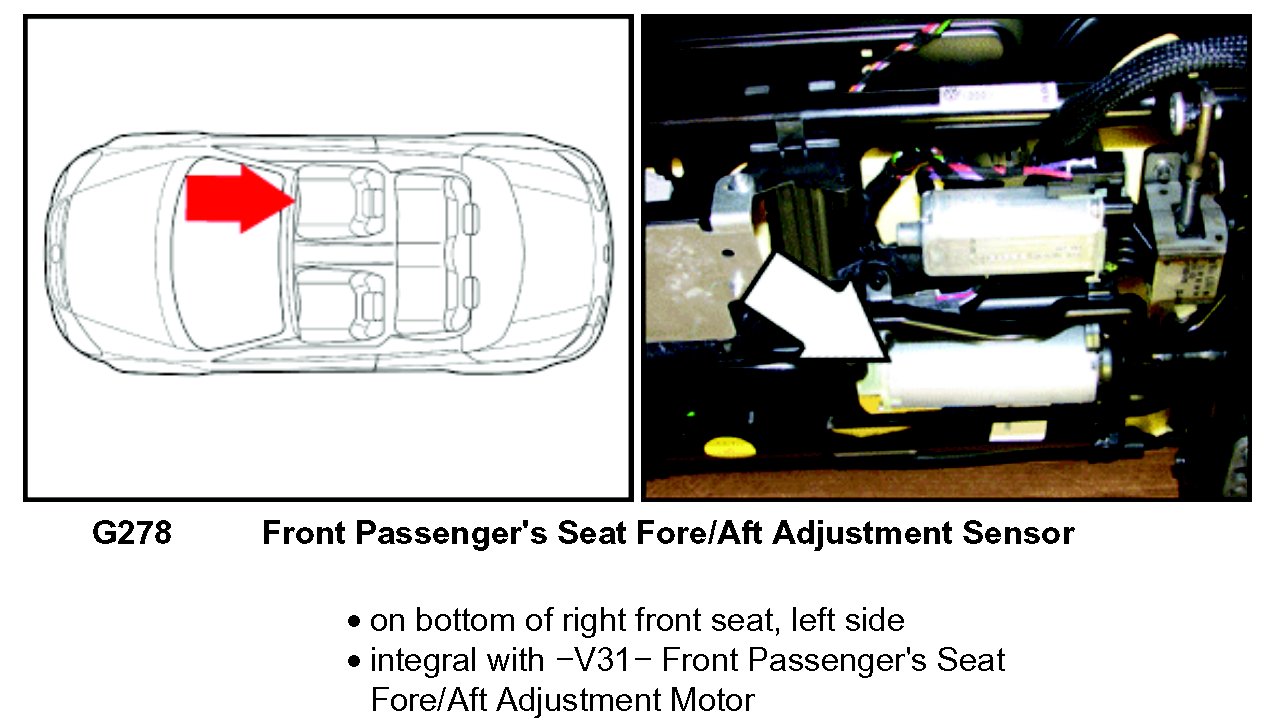 G278 Front Passenger's Seat Fore/Aft Adjustment Sensor

• on bottom of right front seat, left side
• integral with −V31− Front Passenger's Seat Fore/Aft Adjustment Motor