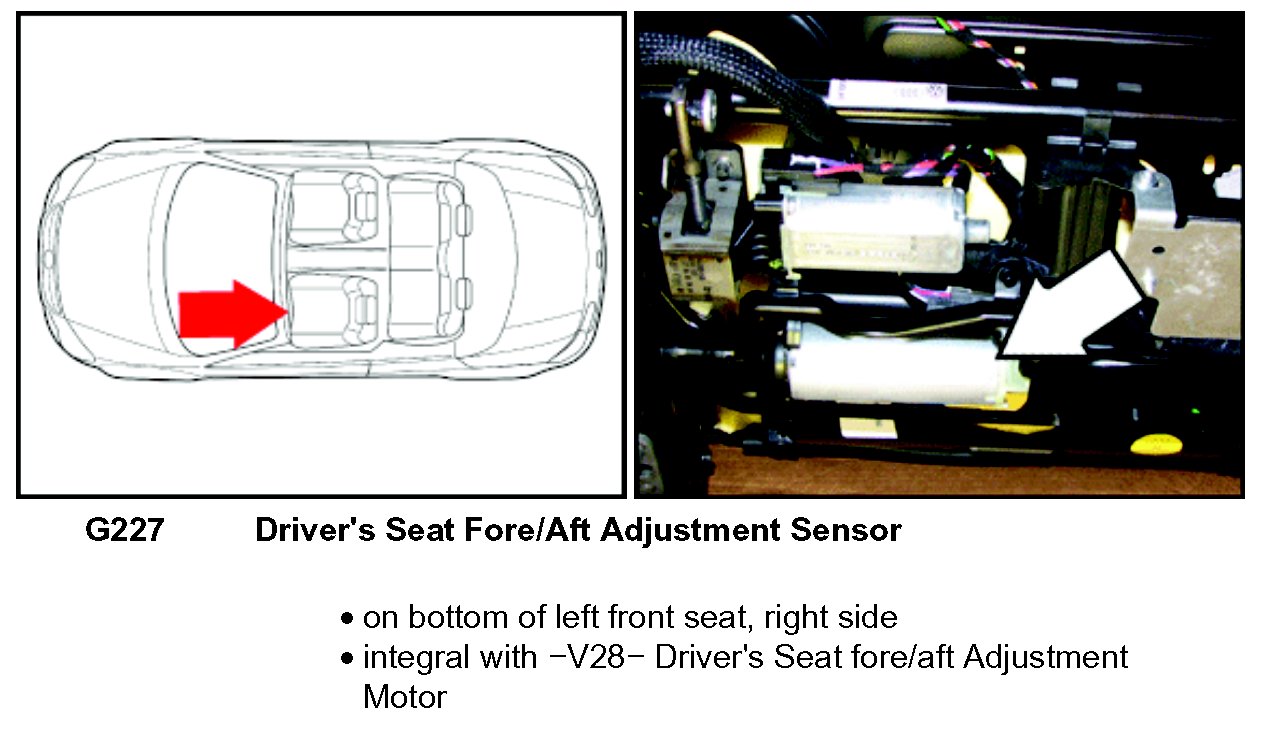 G227 Driver's Seat Fore/Aft Adjustment Sensor

• on bottom of left front seat, right side
• integral with −V28− Driver's Seat fore/aft Adjustment Motor