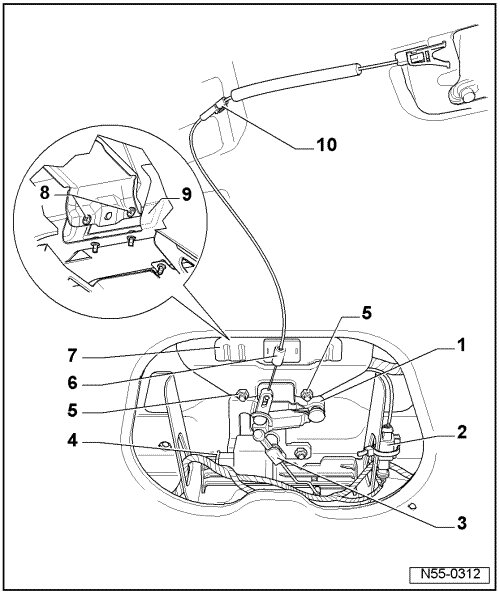 10
8
9
5
1
7
6
5
2
4
3
N55-0312