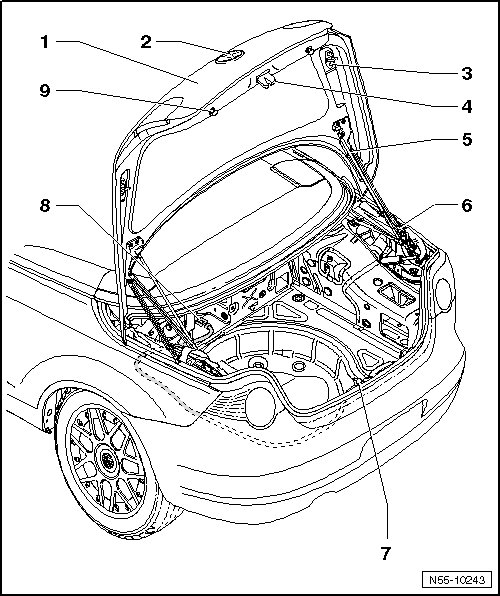 1
2
9
3
4
5
8
6
7
N55-10243