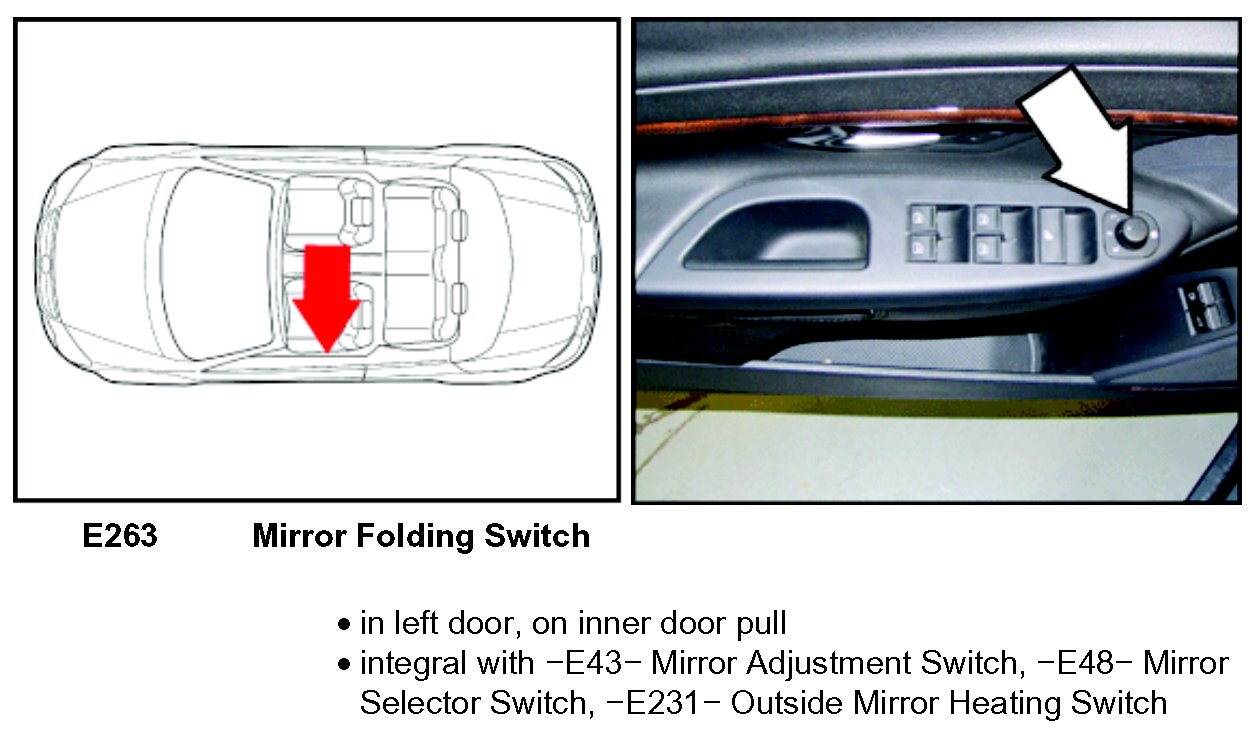 E263 Mirror Folding Switch

• in left door, on inner door pull
• integral with −E43− Mirror Adjustment Switch, −E48− Mirror Selector Switch, −E231− Outside Mirror Heating Switch