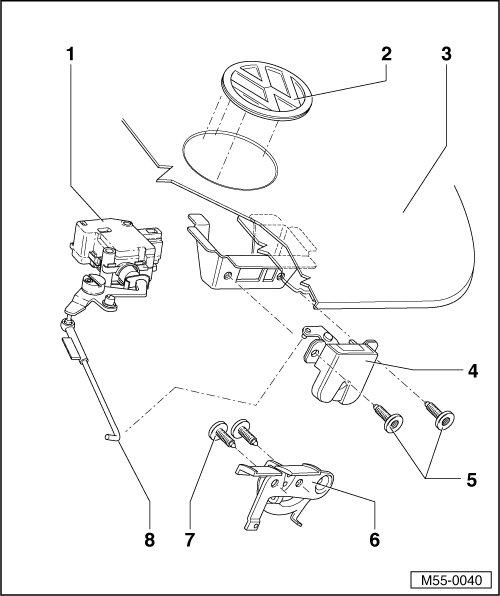 1
2
3
4
5
8
7
6
M55-0040