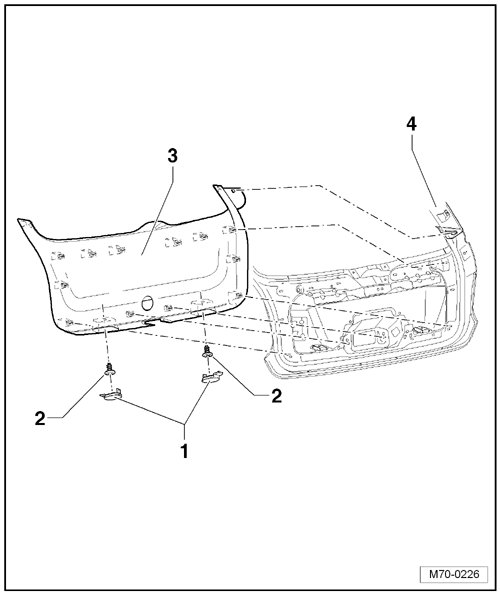 4
3
2
2
1
M70-0226