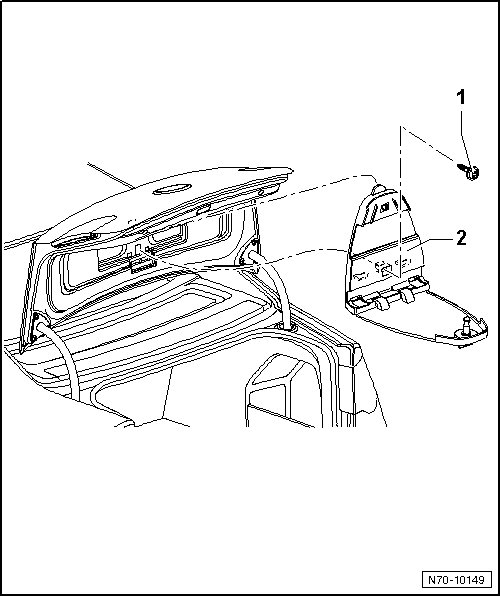 1
2
N70-10149