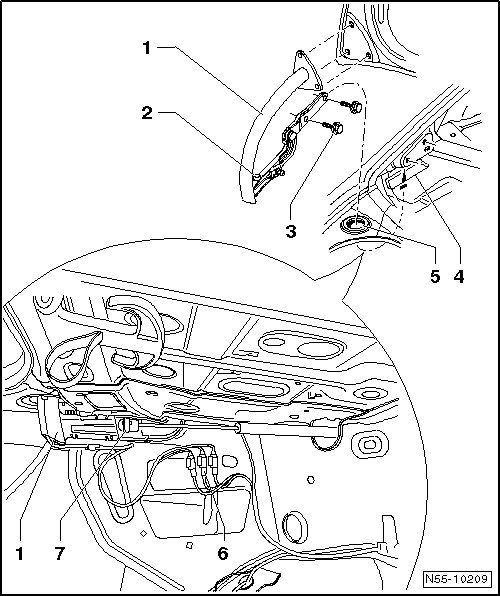 1
2
3
5
4
1
7
6
N55-10209