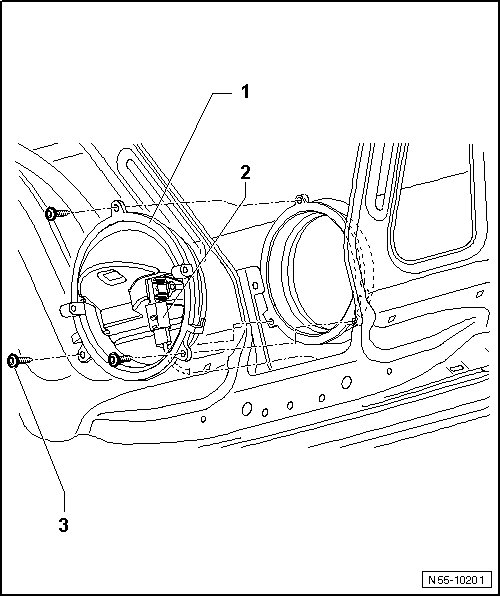 1
2
3
N55-10201