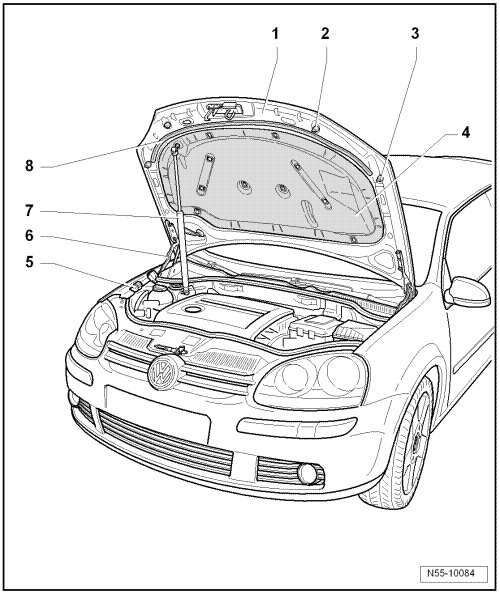 1
2
3
4
8
7
6
5
N55-10084