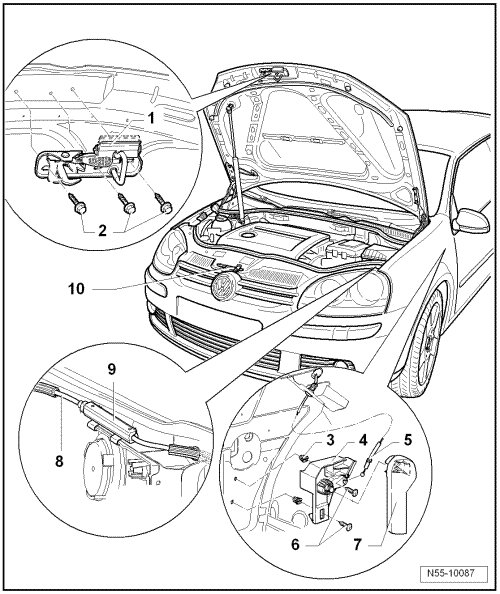 1
2
10
9
8
3
4
5
6
7
N55-10087