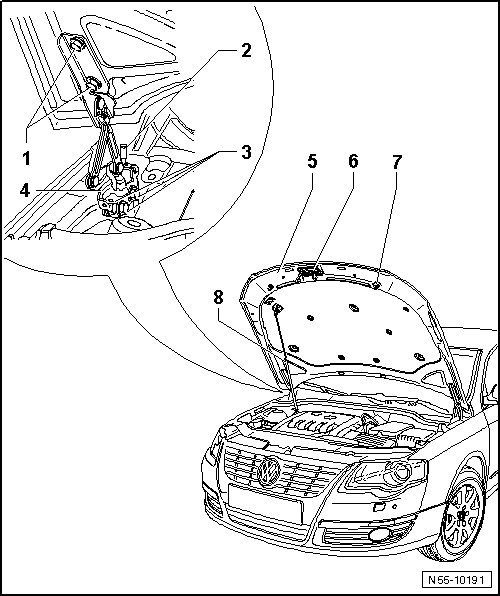 2
1
3
4
5
6
7
8
N55-10191