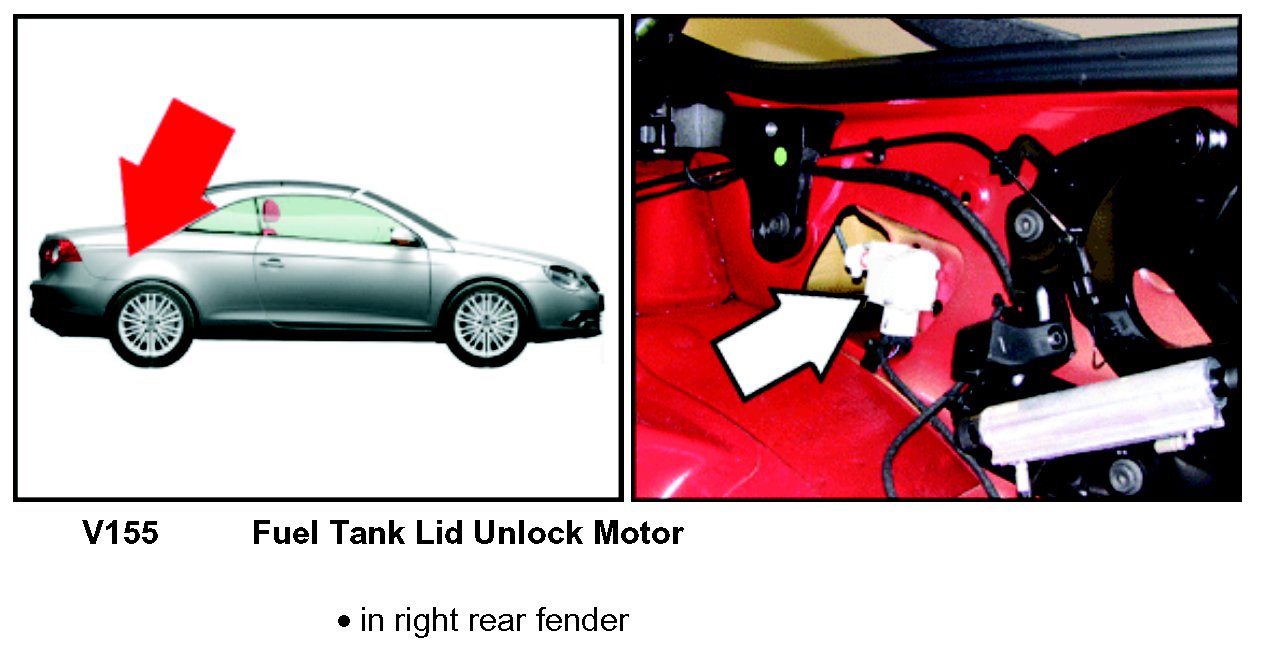 V155 Fuel Tank Lid Unlock Motor

• in right rear fender