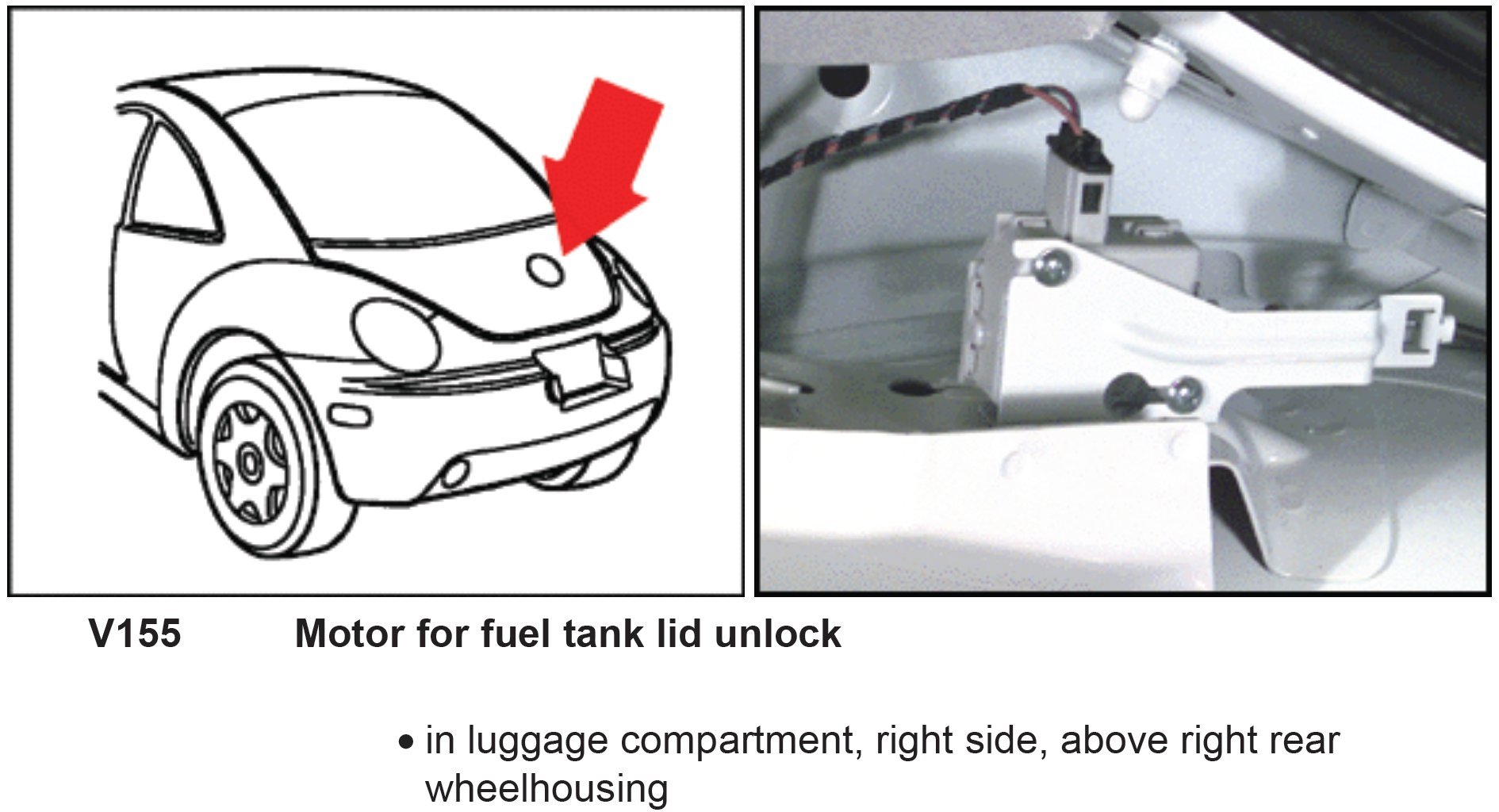 V155 Motor for fuel tank lid unlock

• in luggage compartment, right side, above right rear wheelhousing