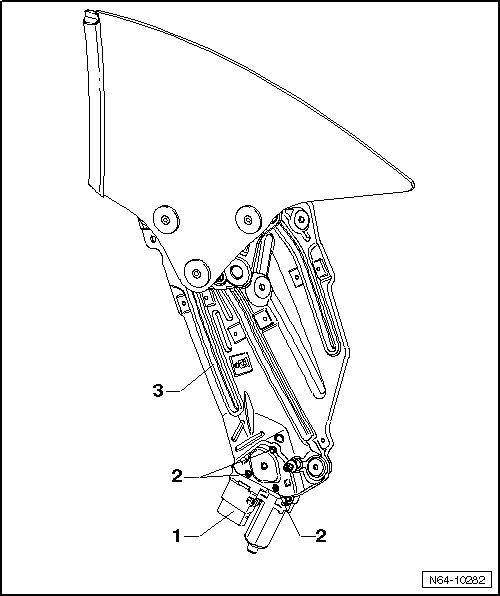 3
2
1
2
N64-10282