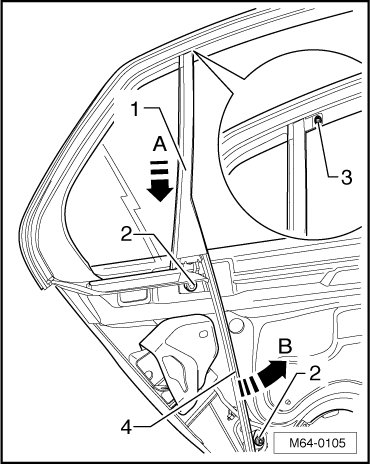 1
A
3
2
B
2
4
M64-0105