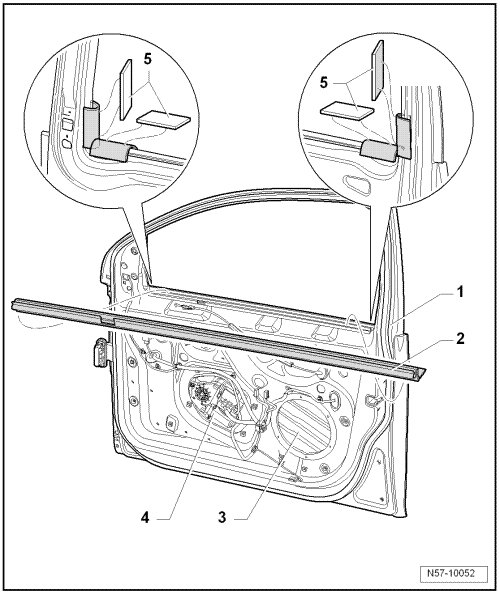 5

5

1

2

4

3

N57-10052