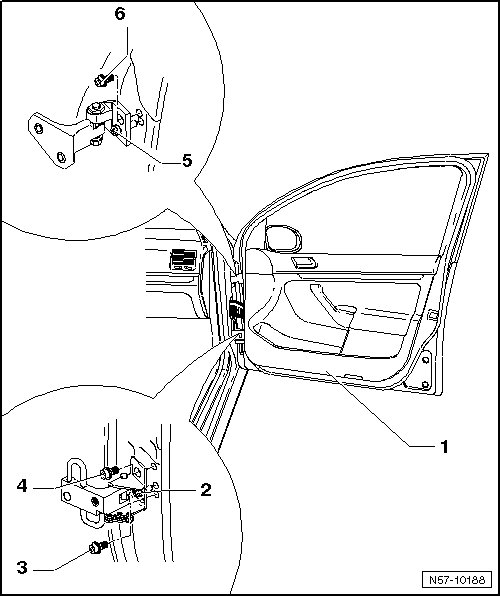 6
5
1
4
2
3
N57-10188