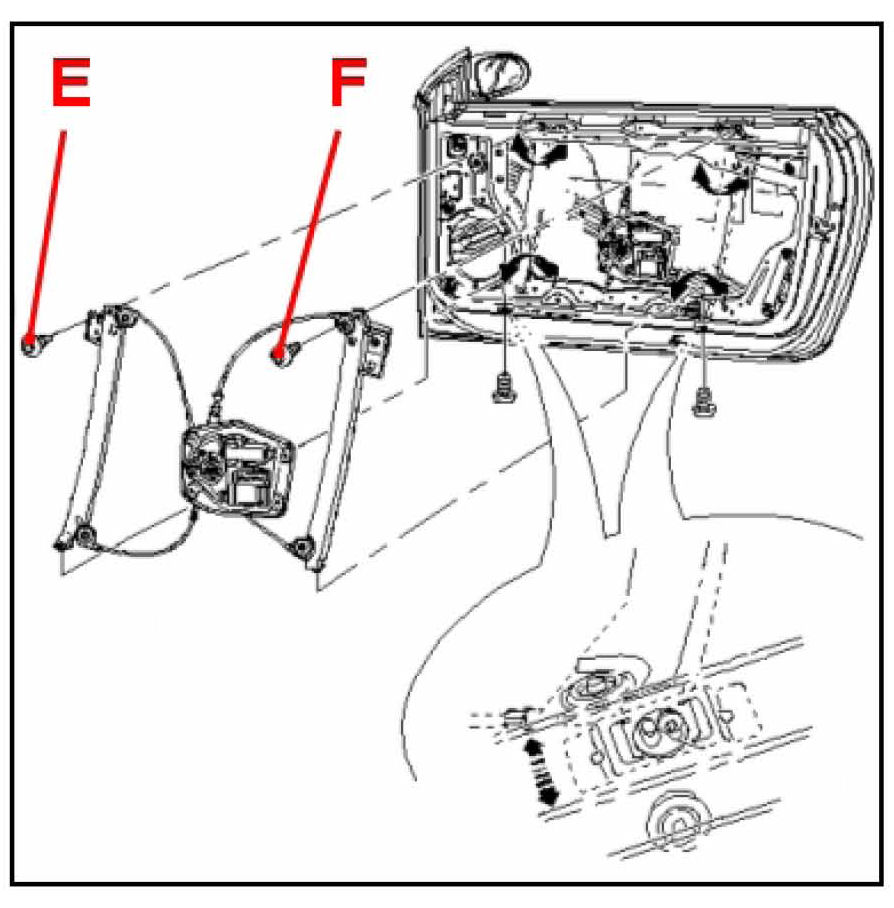 E
F