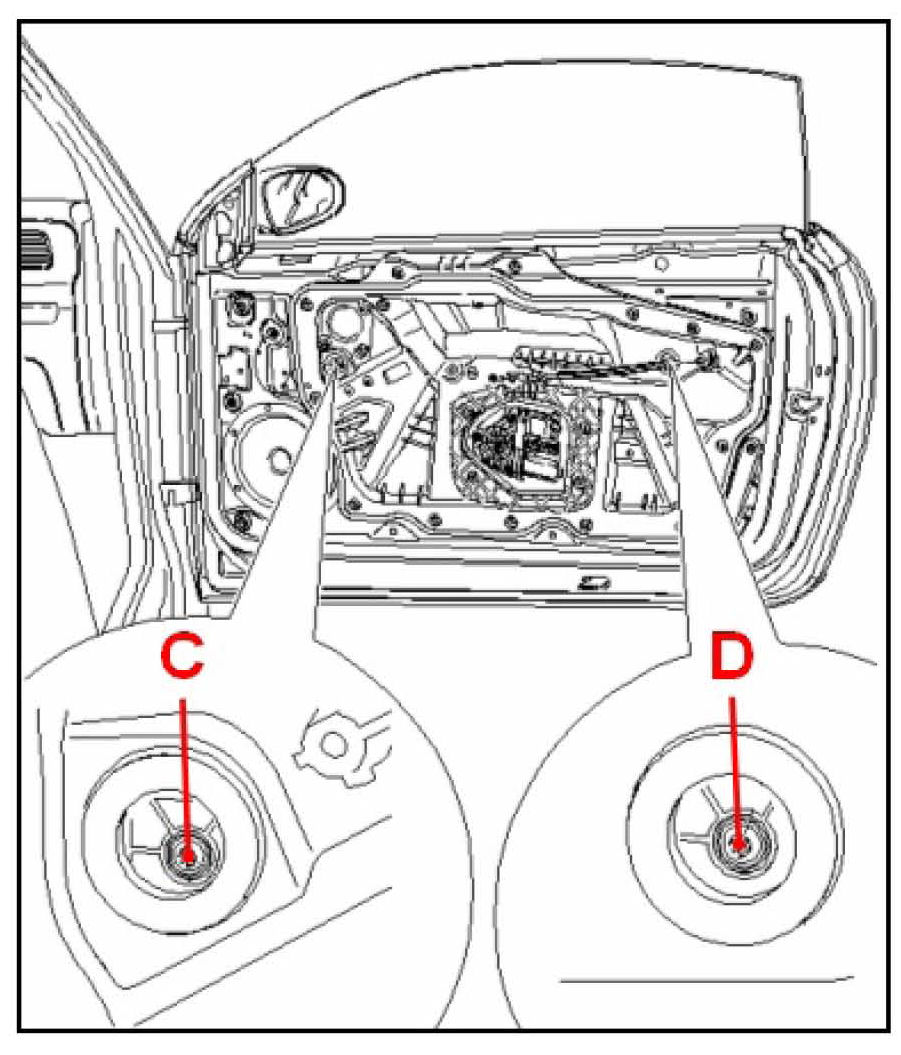 C

D